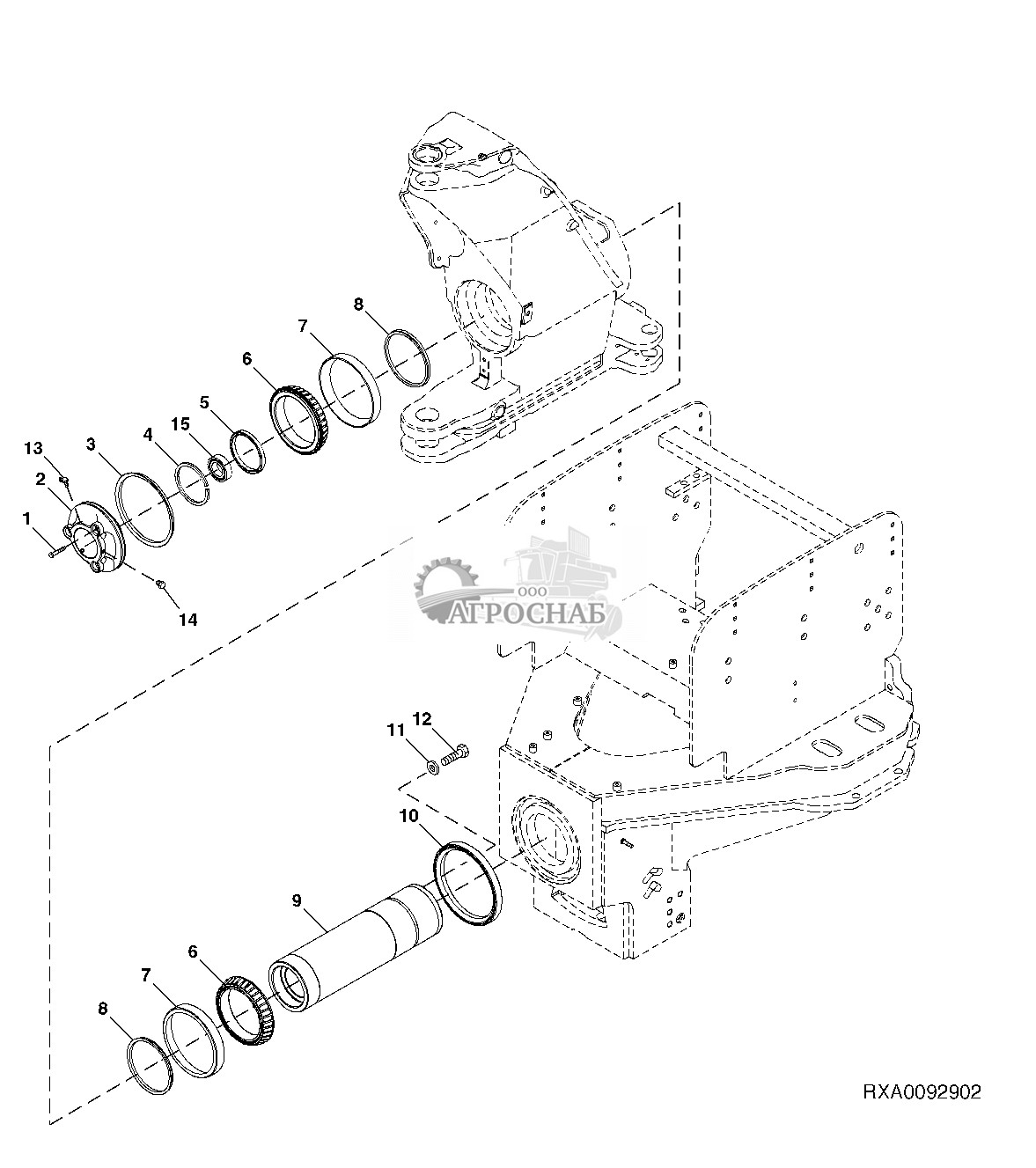 8
7
6
5
15
4
3
13
2
1
14
ООО
АГРОСНАБ
11
12
10
9
6
7
8
RXA0092902